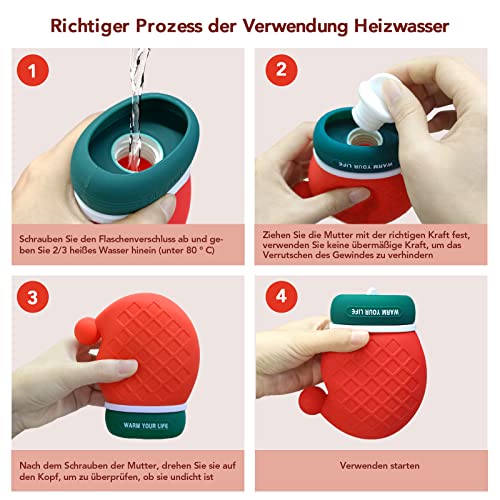 Richtiger Prozess der Verwendung Heizwasser

1

Schrauben Sie den Flaschenverschluss ab und geben Sie 2/3 heißes Wasser hinein (unter 80 ° C)

2

WARM YOUR LIFE

Ziehen Sie die Mutter mit der richtigen Kraft fest, verwenden Sie keine übermäßige Kraft, um das Verrutschen des Gewindes zu verhindern

3

WARM YOUR LIFE

Nach dem Schrauben der Mutter, drehen Sie sie auf den Kopf, um zu überprüfen, ob sie undicht ist

4

WARM YOUR LIFE

Verwenden starten