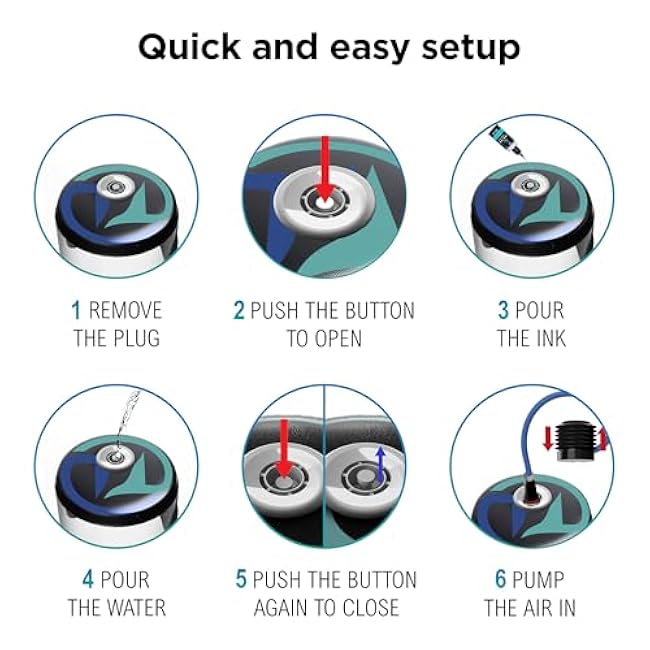 Quick and easy setup

1 REMOVE THE PLUG

2 PUSH THE BUTTON TO OPEN

3 POUR THE INK

4 POUR THE WATER

5 PUSH THE BUTTON AGAIN TO CLOSE

6 PUMP THE AIR IN