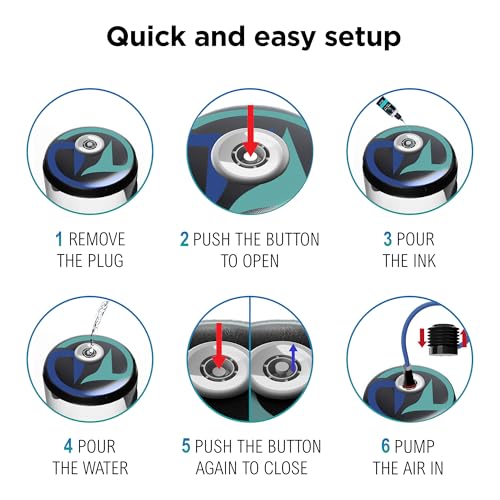 Quick and easy setup

1 REMOVE THE PLUG

2 PUSH THE BUTTON TO OPEN

3 POUR THE INK

4 POUR THE WATER

5 PUSH THE BUTTON AGAIN TO CLOSE

6 PUMP THE AIR IN