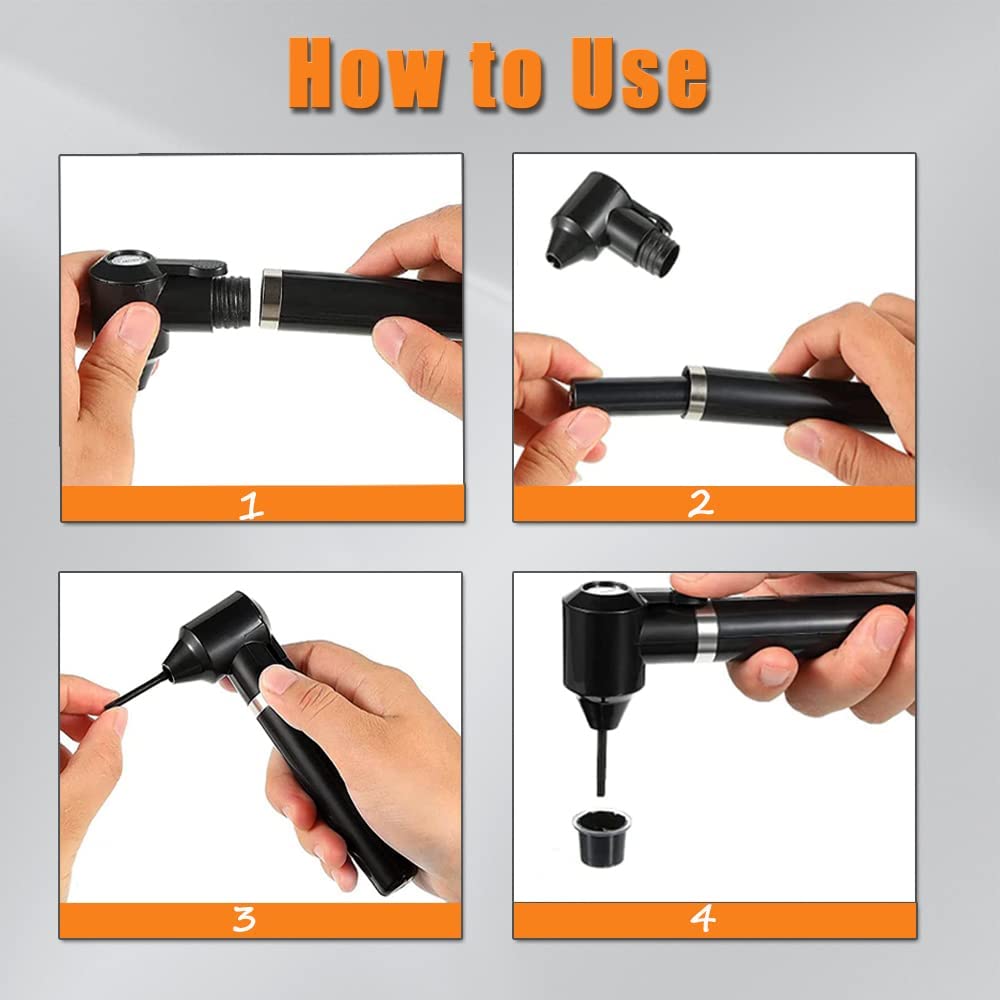 How to Use

1

2

3

4