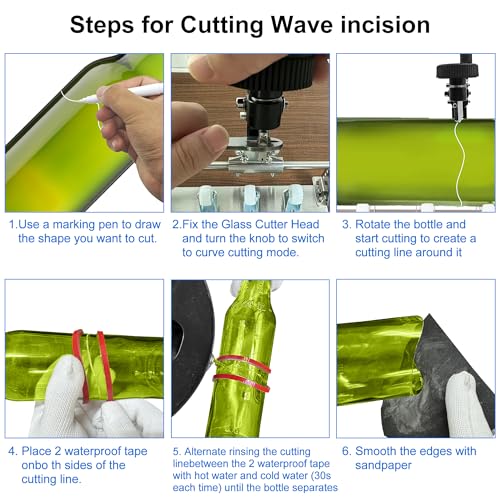 Steps for Cutting Wave incision

1.Use a marking pen to draw the shape you want to cut.

2.Fix the Glass Cutter Head and turn the knob to switch to curve cutting mode.

3. Rotate the bottle and start cutting to create a cutting line around it

4. Place 2 waterproof tape onbo th sides of the cutting line.

5. Alternate rinsing the cutting linebetween the 2 waterproof tape with hot water and cold water (30s each time) until the bottle separates

6. Smooth the edges with sandpaper