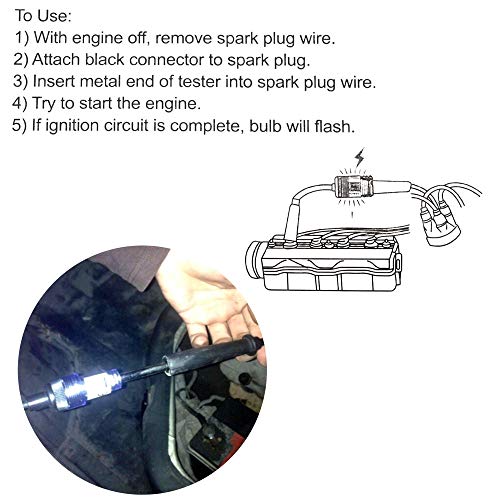 To Use:
1) With engine off, remove spark plug wire.
2) Attach black connector to spark plug.
3) Insert metal end of tester into spark plug wire.
4) Try to start the engine.
5) If ignition circuit is complete, bulb will flash.