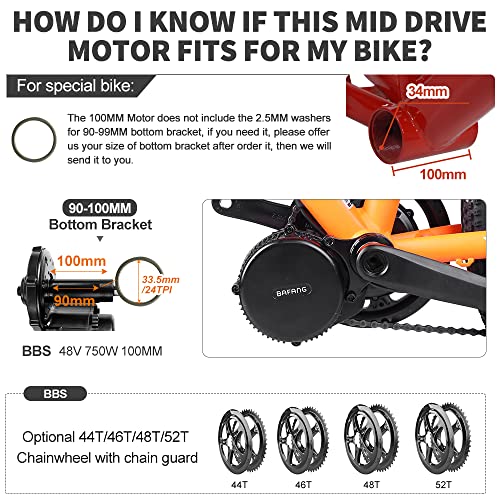 HOW DO I KNOW IF THIS MID DRIVE MOTOR FITS FOR MY BIKE?

For special bike:

The 100MM Motor does not include the 2.5MM washers for 90-99MM bottom bracket, if you need it, please offer us your size of bottom bracket after order it, then we will send it to you.

34mm

100mm

90-100MM
Bottom Bracket

100mm
90mm
33.5mm /24TPI

BBS 48V 750W 100MM

BAFANG

BBS

Optional 44T/46T/48T/52T Chainwheel with chain guard

44T
46T
48T
52T