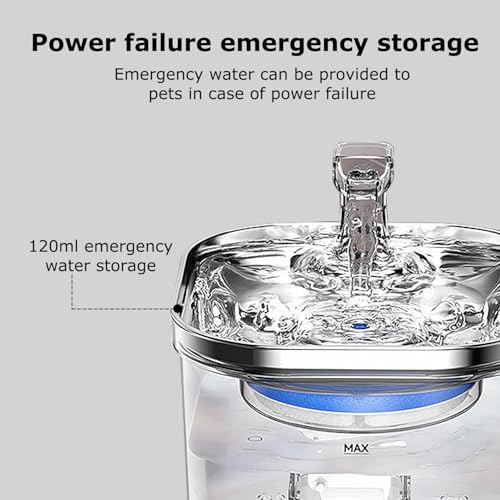 Power failure emergency storage

Emergency water can be provided to pets in case of power failure

120ml emergency water storage

MAX