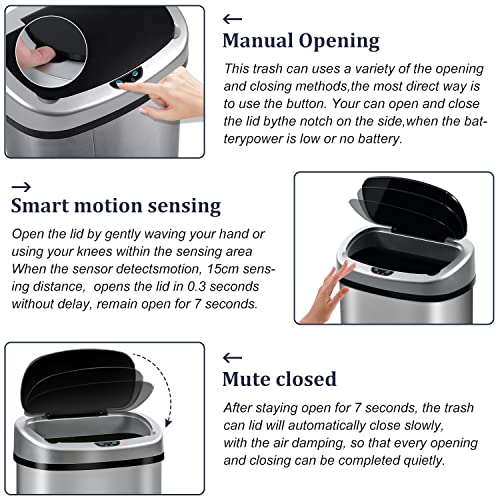 ←

Manual Opening

This trash can uses a variety of the opening and closing methods,the most direct way is to use the button. Your can open and close the lid bythe notch on the side,when the batterypower is low or no battery.

→

Smart motion sensing

Open the lid by gently waving your hand or using your knees within the sensing area When the sensor detectsmotion, 15cm sensing distance, opens the lid in 0.3 seconds without delay, remain open for 7 seconds.

←

Mute closed

After staying open for 7 seconds, the trash can lid will automatically close slowly, with the air damping, so that every opening and closing can be completed quietly.