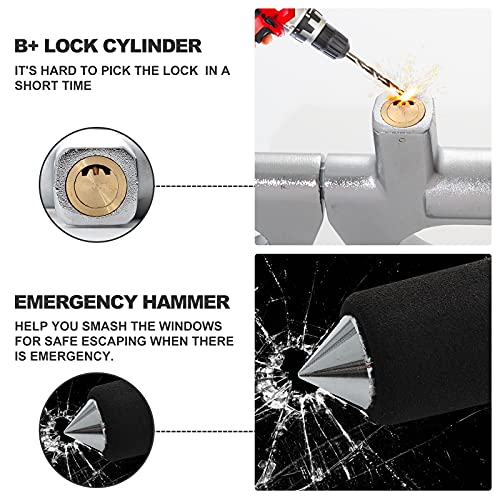 B+ LOCK CYLINDER

IT'S HARD TO PICK THE LOCK IN A SHORT TIME

EMERGENCY HAMMER

HELP YOU SMASH THE WINDOWS FOR SAFE ESCAPING WHEN THERE IS EMERGENCY.