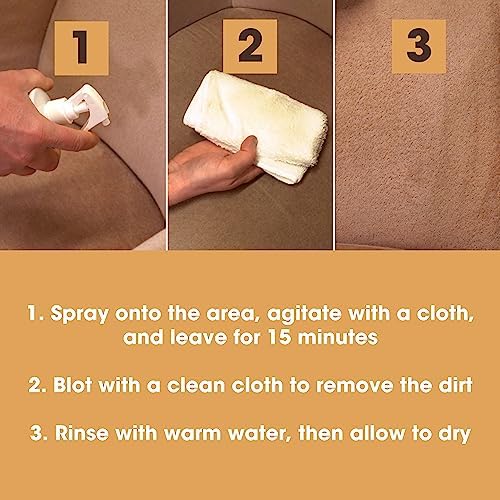 1

2

3

1. Spray onto the area, agitate with a cloth, and leave for 15 minutes

2. Blot with a clean cloth to remove the dirt

3. Rinse with warm water, then allow to dry