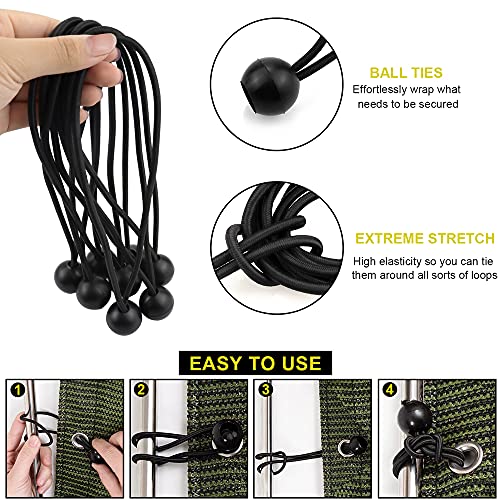 BALL TIES
Effortlessly wrap what needs to be secured

EXTREME STRETCH
High elasticity so you can tie them around all sorts of loops

EASY TO USE

1

2

3

4