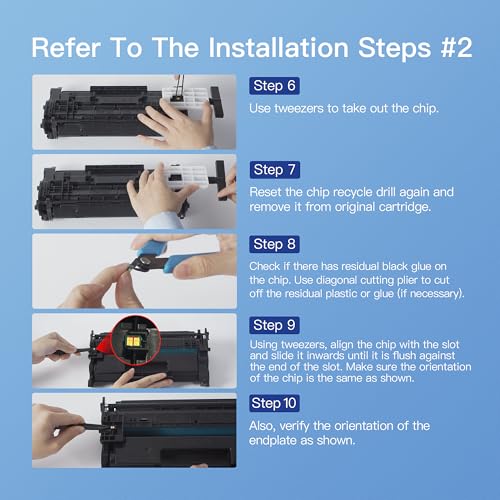 Refer To The Installation Steps #2

Step 6

Use tweezers to take out the chip.

Step 7

Reset the chip recycle drill again and remove it from original cartridge.

Step 8

Check if there has residual black glue on the chip. Use diagonal cutting plier to cut off the residual plastic or glue (if necessary).

Step 9

Using tweezers, align the chip with the slot and slide it inwards until it is flush against the end of the slot. Make sure the orientation of the chip is the same as shown.

Step 10

Also, verify the orientation of the endplate as shown.