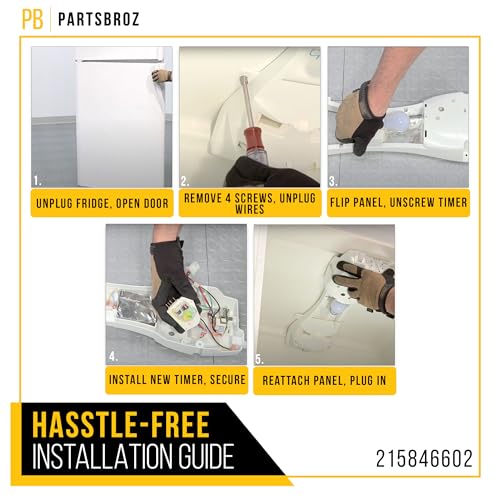 PB | PARTSBROZ

1.
UNPLUG FRIDGE, OPEN DOOR

2.
REMOVE 4 SCREWS, UNPLUG WIRES

3.
FLIP PANEL, UNSCREW TIMER

4.
INSTALL NEW TIMER, SECURE

5.
REATTACH PANEL, PLUG IN

HASSTLE-FREE
INSTALLATION GUIDE

215846602