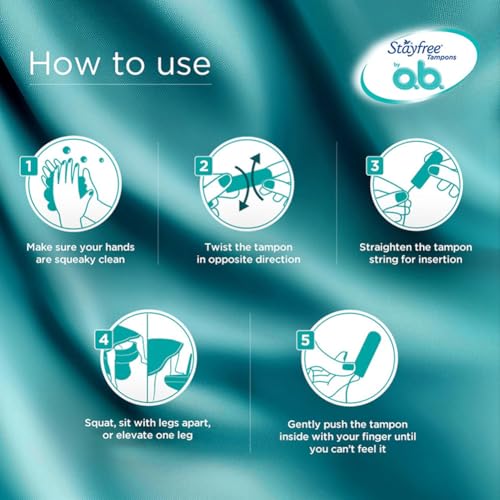 How to use

Stayfree® Tampons by o.b.

1
Make sure your hands are squeaky clean

2
Twist the tampon in opposite direction

3
Straighten the tampon string for insertion

4
Squat, sit with legs apart, or elevate one leg

5
Gently push the tampon inside with your finger until you can't feel it