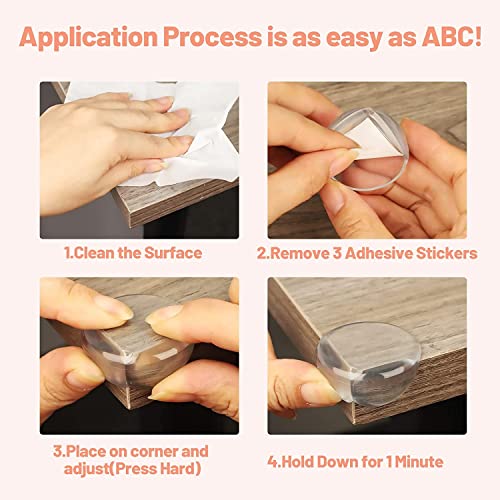 Application Process is as easy as ABC!

1.Clean the Surface

2.Remove 3 Adhesive Stickers

3.Place on corner and adjust(Press Hard)

4.Hold Down for 1 Minute