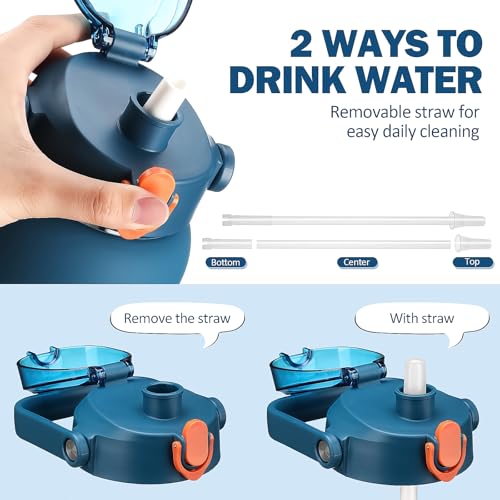 2 WAYS TO DRINK WATER

Removable straw for easy daily cleaning

Bottom

Center

Top

Remove the straw

With straw