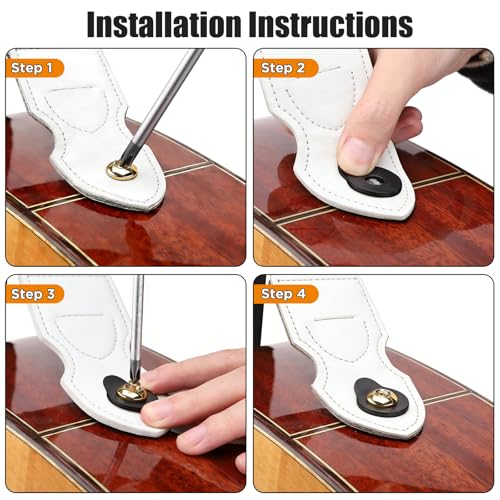 Installation Instructions

Step 1

Step 2

Step 3

Step 4