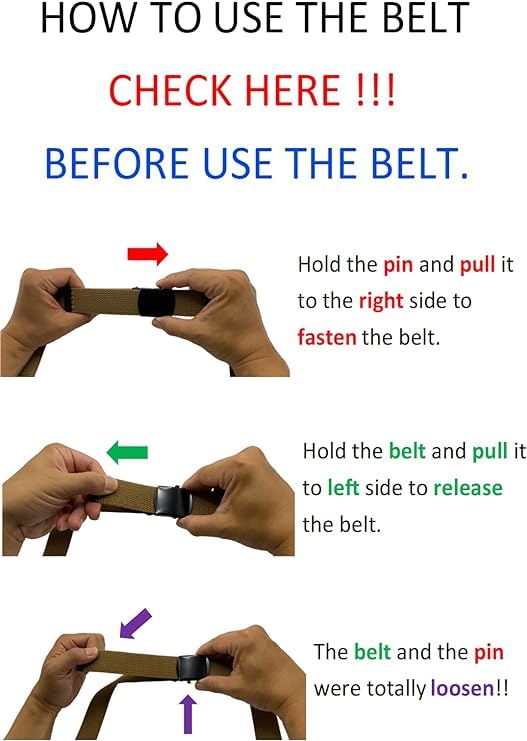 HOW TO USE THE BELT

CHECK HERE !!!

BEFORE USE THE BELT.

Hold the pin and pull it to the right side to fasten the belt.

Hold the belt and pull it to left side to release the belt.

The belt and the pin were totally loosen!!