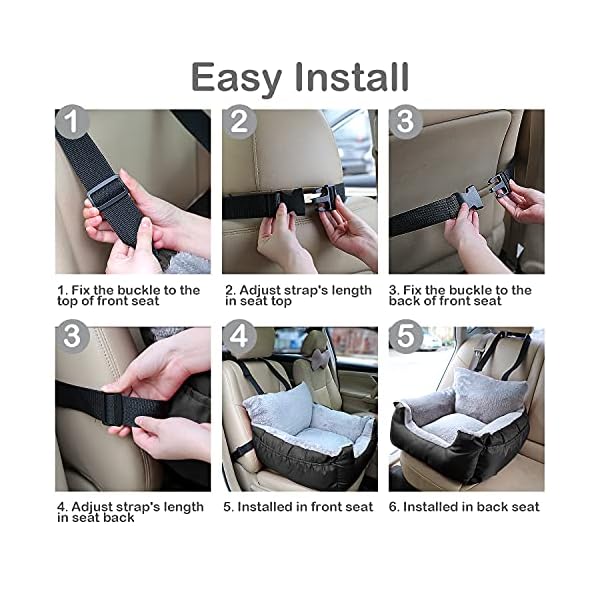 Easy Install

1

1. Fix the buckle to the top of front seat

2

2. Adjust strap's length in seat top

3

3. Fix the buckle to the back of front seat

3

4. Adjust strap's length in seat back

4

5. Installed in front seat

5

6. Installed in back seat