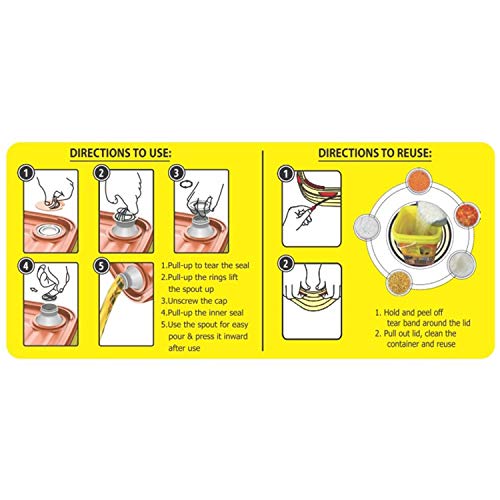 DIRECTIONS TO USE:

1
2
3
4
5

1.Pull-up to tear the seal
2.Pull-up the rings lift the spout up
3.Unscrew the cap
4.Pull-up the inner seal
5.Use the spout for easy pour & press it inward after use

DIRECTIONS TO REUSE:

1
2

1. Hold and peel off tear band around the lid
2. Pull out lid, clean the container and reuse