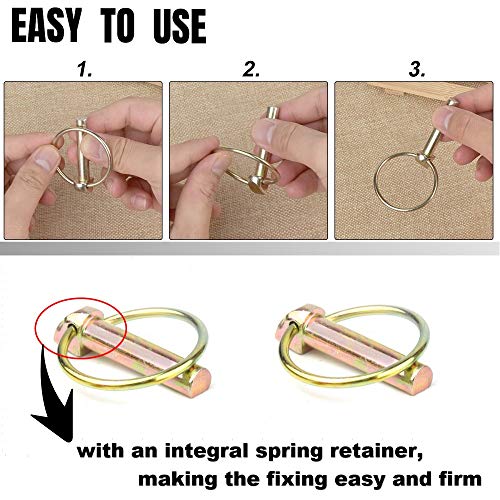 EASY TO USE

1.

2.

3.

with an integral spring retainer, making the fixing easy and firm