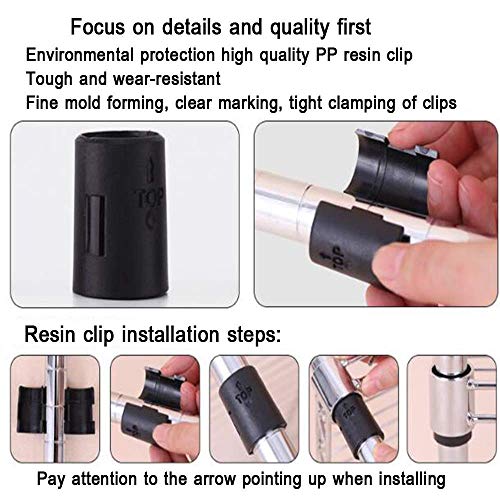 Focus on details and quality first
Environmental protection high quality PP resin clip
Tough and wear-resistant
Fine mold forming, clear marking, tight clamping of clips

TOP

TOP

Resin clip installation steps:

TOP

TOP

Pay attention to the arrow pointing up when installing