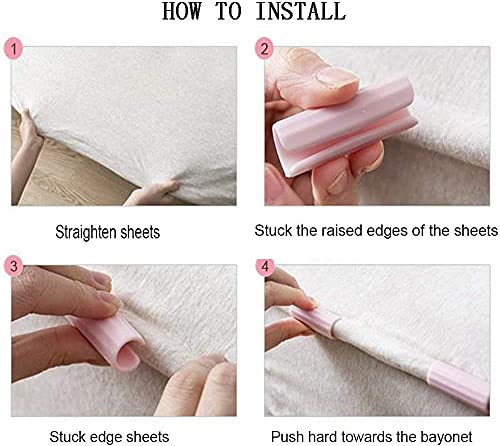 HOW TO INSTALL

1

Straighten sheets

2

Stuck the raised edges of the sheets

3

Stuck edge sheets

4

Push hard towards the bayonet