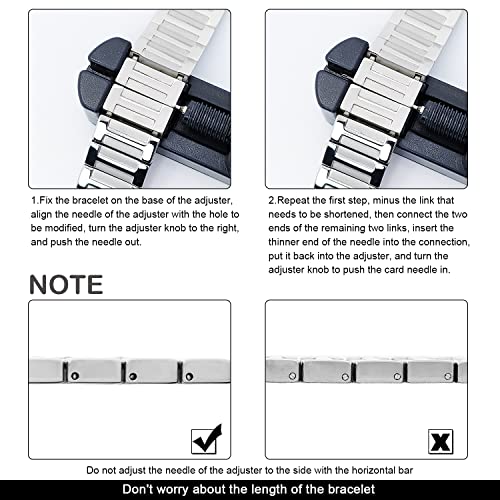 1.Fix the bracelet on the base of the adjuster, align the needle of the adjuster with the hole to be modified, turn the adjuster knob to the right, and push the needle out.

2.Repeat the first step, minus the link that needs to be shortened, then connect the two ends of the remaining two links, insert the thinner end of the needle into the connection, put it back into the adjuster, and turn the adjuster knob to push the card needle in.

NOTE

Do not adjust the needle of the adjuster to the side with the horizontal bar

Don't worry about the length of the bracelet