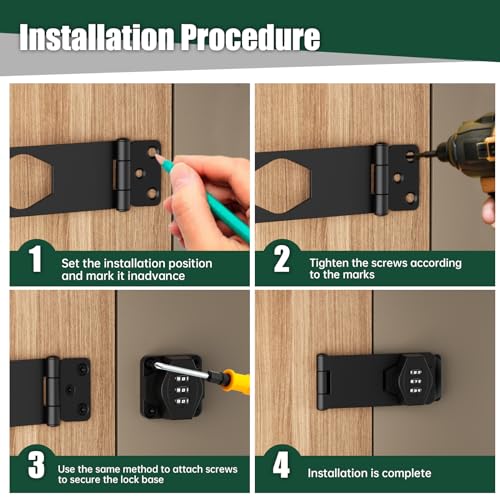 Installation Procedure

1 Set the installation position and mark it inadvance

2 Tighten the screws according to the marks

3 Use the same method to attach screws to secure the lock base

4 Installation is complete