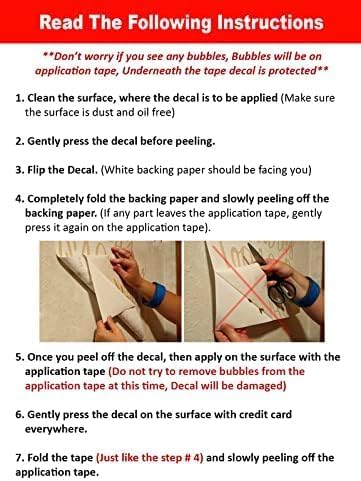 Read The Following Instructions

**Don't worry if you see any bubbles, Bubbles will be on application tape, Underneath the tape decal is protected**

1. Clean the surface, where the decal is to be applied (Make sure the surface is dust and oil free)

2. Gently press the decal before peeling.

3. Flip the Decal. (White backing paper should be facing you)

4. Completely fold the backing paper and slowly peeling off the backing paper. (If any part leaves the application tape, gently press it again on the application tape).

5. Once you peel off the decal, then apply on the surface with the application tape (Do not try to remove bubbles from the application tape at this time, Decal will be damaged)

6. Gently press the decal on the surface with credit card everywhere.

7. Fold the tape (Just like the step # 4) and slowly peeling off the application tape.