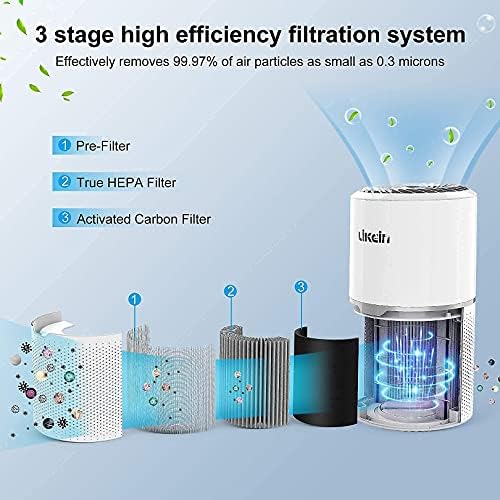 3 stage high efficiency filtration system

Effectively removes 99.97% of air particles as small as 0.3 microns

1 Pre-Filter

2 True HEPA Filter

3 Activated Carbon Filter

Likein

1

2

3