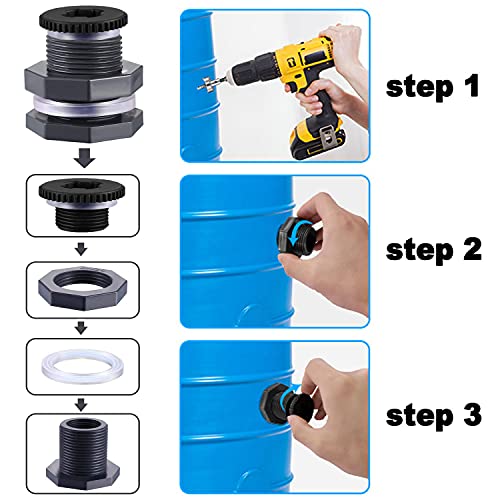 step 1

step 2

step 3