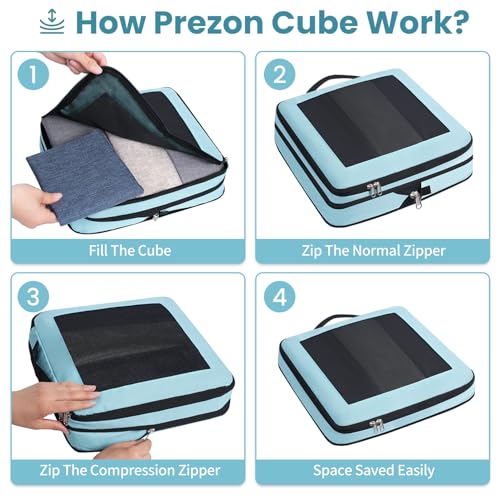 How Prezon Cube Work?

1
Fill The Cube

2
Zip The Normal Zipper

3
Zip The Compression Zipper

4
Space Saved Easily