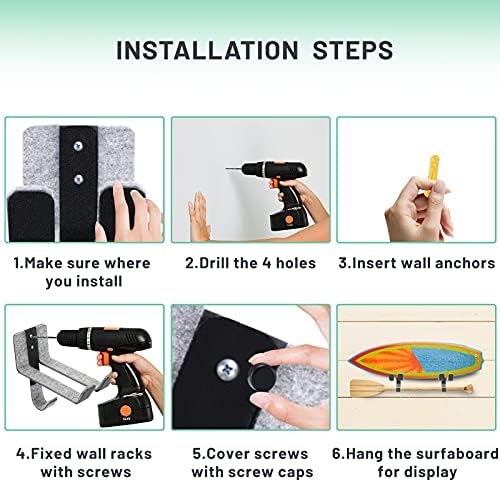 INSTALLATION STEPS

1.Make sure where you install

2.Drill the 4 holes

3.Insert wall anchors

4.Fixed wall racks with screws

5.Cover screws with screw caps

6.Hang the surfaboard for display