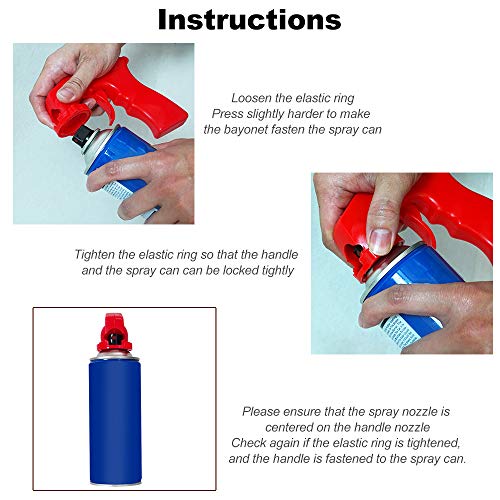 Instructions

Loosen the elastic ring
Press slightly harder to make
the bayonet fasten the spray can

Tighten the elastic ring so that the handle
and the spray can can be locked tightly

Please ensure that the spray nozzle is
centered on the handle nozzle
Check again if the elastic ring is tightened,
and the handle is fastened to the spray can.