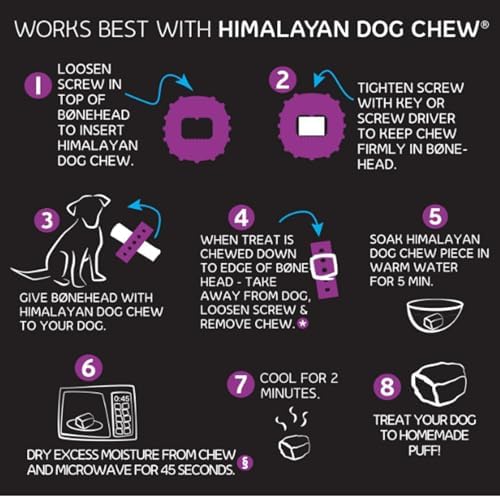 WORKS BEST WITH HIMALAYAN DOG CHEW®

1 LOOSEN SCREW IN TOP OF BØNEHEAD TO INSERT HIMALAYAN DOG CHEW.

2 TIGHTEN SCREW WITH KEY OR SCREW DRIVER TO KEEP CHEW FIRMLY IN BØNEHEAD.

3 GIVE BØNEHEAD WITH HIMALAYAN DOG CHEW TO YOUR DOG.

4 WHEN TREAT IS CHEWED DOWN TO EDGE OF BØNEHEAD - TAKE AWAY FROM DOG, LOOSEN SCREW & REMOVE CHEW. *

5 SOAK HIMALAYAN DOG CHEW PIECE IN WARM WATER FOR 5 MIN.

6 0:45
DRY EXCESS MOISTURE FROM CHEW AND MICROWAVE FOR 45 SECONDS. §

7 COOL FOR 2 MINUTES.

8 TREAT YOUR DOG TO HOMEMADE PUFF!