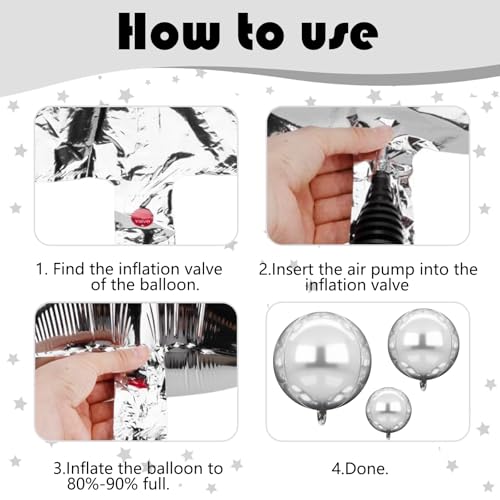 How to use

1. Find the inflation valve of the balloon.

2.Insert the air pump into the inflation valve

3.Inflate the balloon to 80%-90% full.

4.Done.