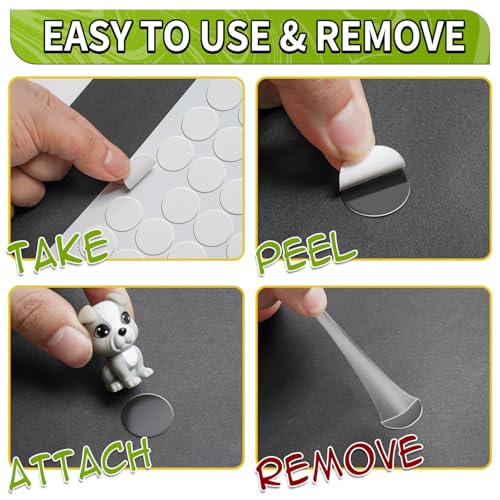 EASY TO USE & REMOVE

TAKE

PEEL

ATTACH

REMOVE