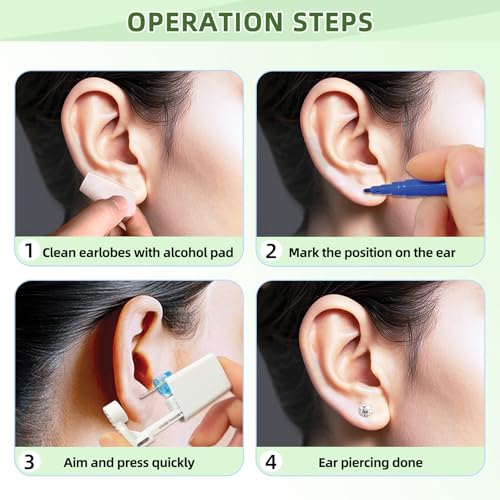 OPERATION STEPS

1 Clean earlobes with alcohol pad

2 Mark the position on the ear

3 Aim and press quickly

4 Ear piercing done