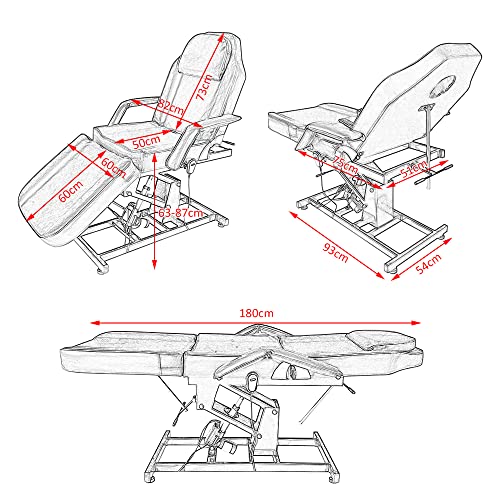 73cm
82cm
50cm
60cm
60cm
63-87cm
75cm
51cm
93cm
54cm
180cm