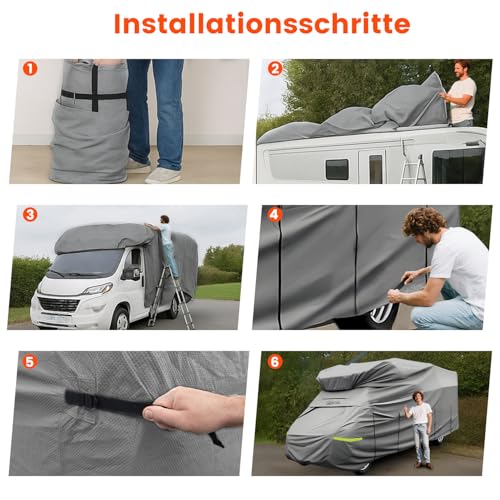 Installationsschritte

1

2

3

4

5

6