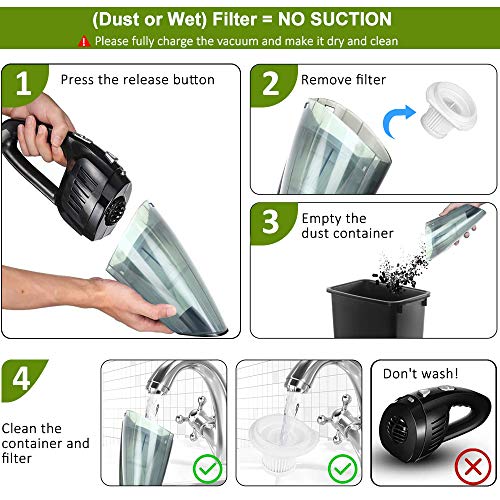 (Dust or Wet) Filter = NO SUCTION

Please fully charge the vacuum and make it dry and clean

1 Press the release button

2 Remove filter

3 Empty the dust container

4

Clean the container and filter

Don't wash!