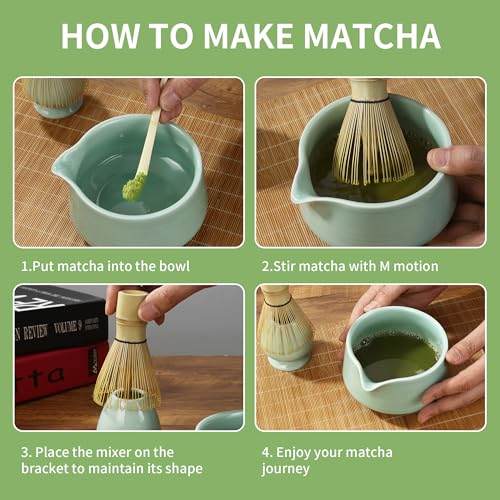 HOW TO MAKE MATCHA

1.Put matcha into the bowl

2.Stir matcha with M motion

N REVIEW VOLUME 9

rta

3. Place the mixer on the bracket to maintain its shape

4. Enjoy your matcha journey