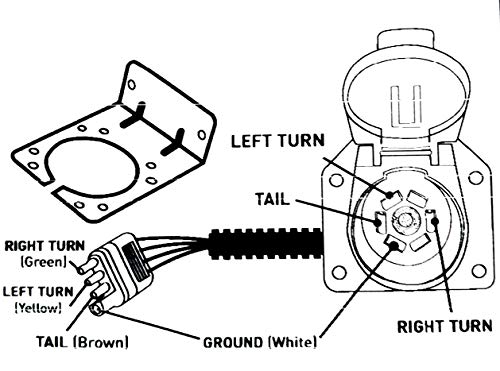 LEFT TURN

TAIL

RIGHT TURN
(Green)

LEFT TURN
(Yellow)

TAIL (Brown)

GROUND (White)

RIGHT TURN