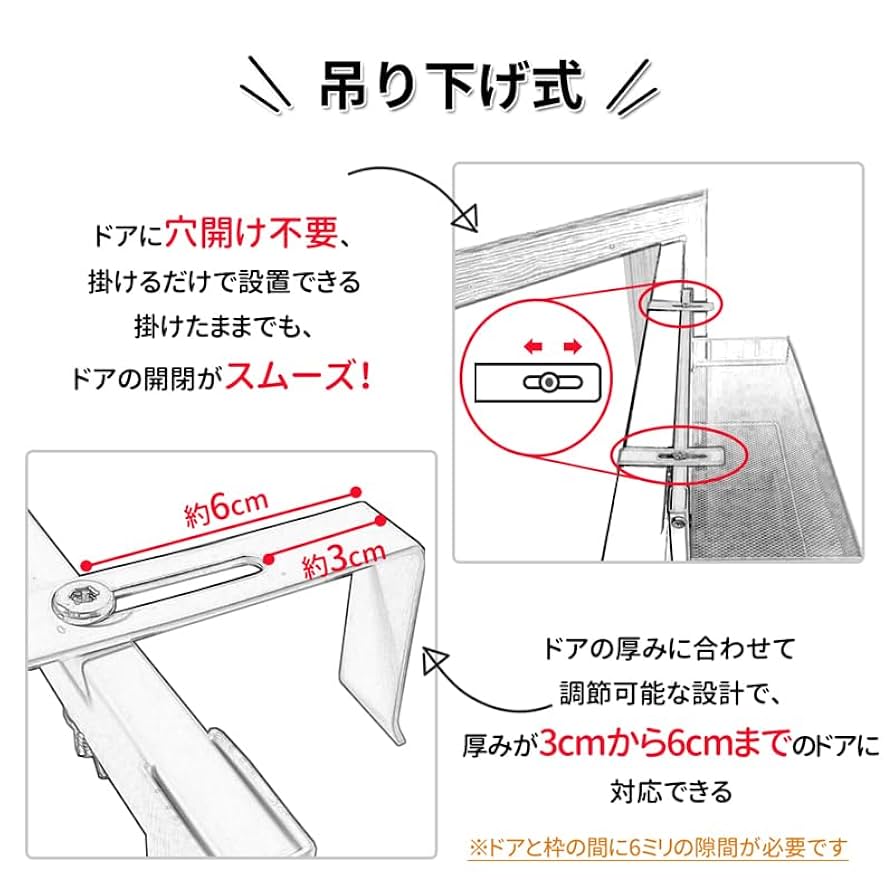 吊り下げ式

ドアに穴開け不要、
掛けるだけで設置できる
掛けたままでも、
ドアの開閉がスムーズ！

約6cm
約3cm

ドアの厚みに合わせて
調節可能な設計で、
厚みが3cmから6cmまでのドアに
対応できる

※ドアと枠の間に6ミリの隙間が必要です