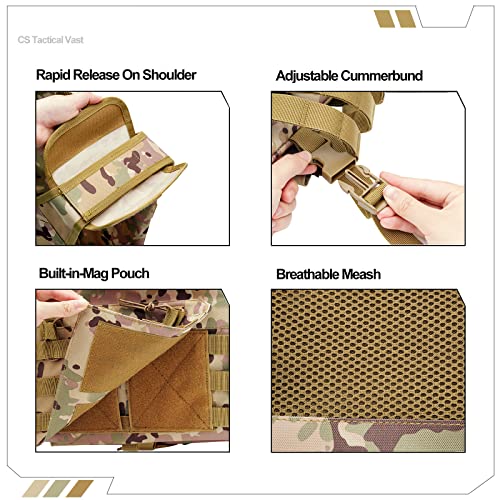 CS Tactical Vast

Rapid Release On Shoulder

Adjustable Cummerbund

Built-in-Mag Pouch

Breathable Meash