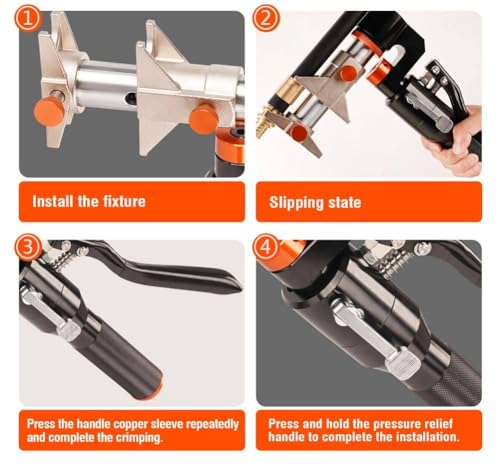 1

Install the fixture

2

Slipping state

3

Press the handle copper sleeve repeatedly and complete the crimping.

4

Press and hold the pressure relief handle to complete the installation.