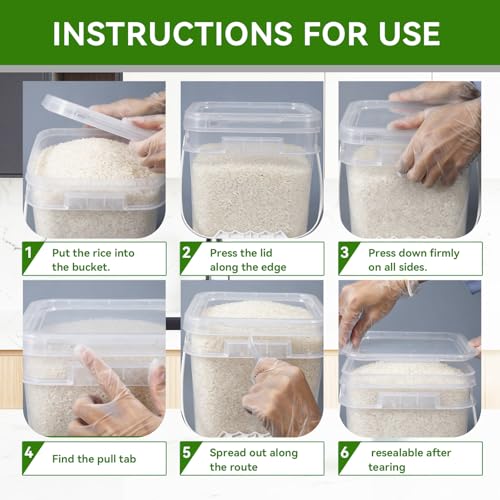 INSTRUCTIONS FOR USE

1 Put the rice into the bucket.

2 Press the lid along the edge

3 Press down firmly on all sides.

4 Find the pull tab

5 Spread out along the route

6 resealable after tearing