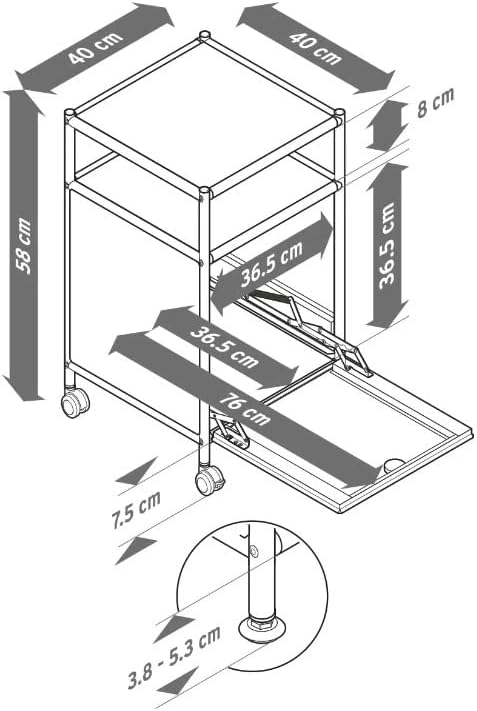 40 cm

40 cm

8 cm

58 cm

36.5 cm

36.5 cm

36.5 cm

76 cm

7.5 cm

3.8 - 5.3 cm