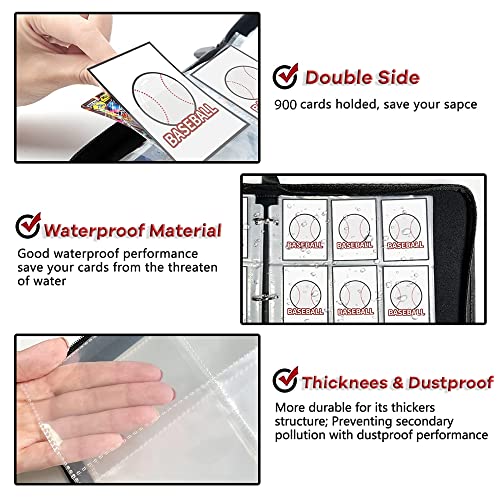 BASEBALL

Double Side
900 cards holded, save your sapce

Waterproof Material
Good waterproof performance save your cards from the threaten of water

BASEBALL BASEBALL BASEBALL
BASEBALL BASEBALL BASEBALL

Thicknees & Dustproof
More durable for its thickers structure; Preventing secondary pollution with dustproof performance