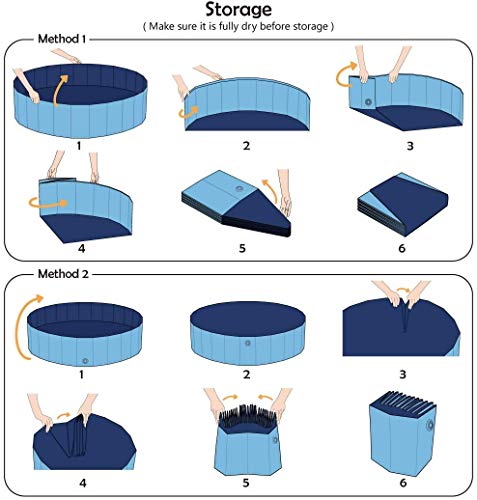 Storage
( Make sure it is fully dry before storage )

Method 1

1

2

3

4

5

6

Method 2

1

2

3

4

5

6