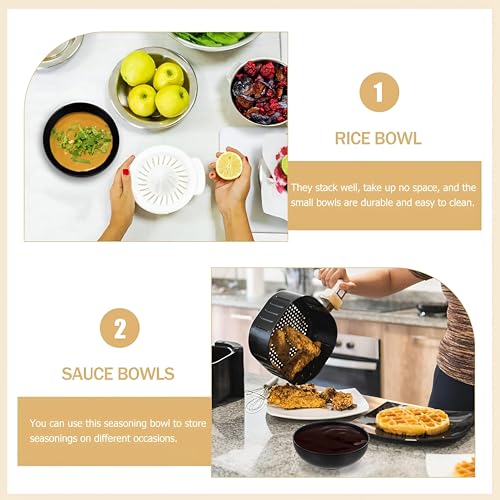 1

RICE BOWL

They stack well, take up no space, and the small bowls are durable and easy to clean.

2

SAUCE BOWLS

You can use this seasoning bowl to store seasonings on different occasions.