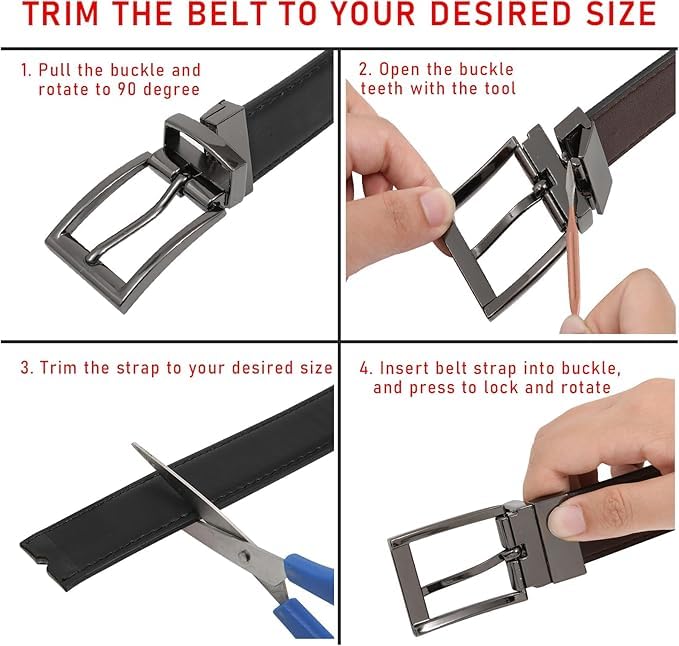 TRIM THE BELT TO YOUR DESIRED SIZE

1. Pull the buckle and rotate to 90 degree

2. Open the buckle teeth with the tool

3. Trim the strap to your desired size

4. Insert belt strap into buckle, and press to lock and rotate